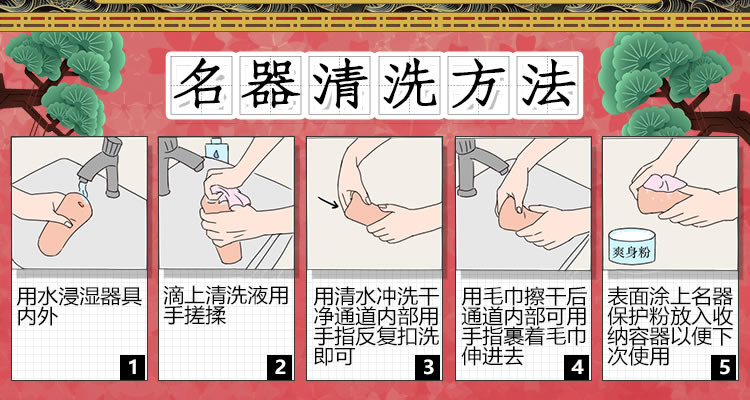 名器清洗方法

用水浸湿器具内外

1

滴上清洗液用手搓揉

2

用清水冲洗干净通道内部用手指反复扣洗即可

3

用毛巾擦干后通道内部可用手指裹着毛巾伸进去

4

爽身粉

表面涂上名器保护粉放入收纳容器以便下次使用

5