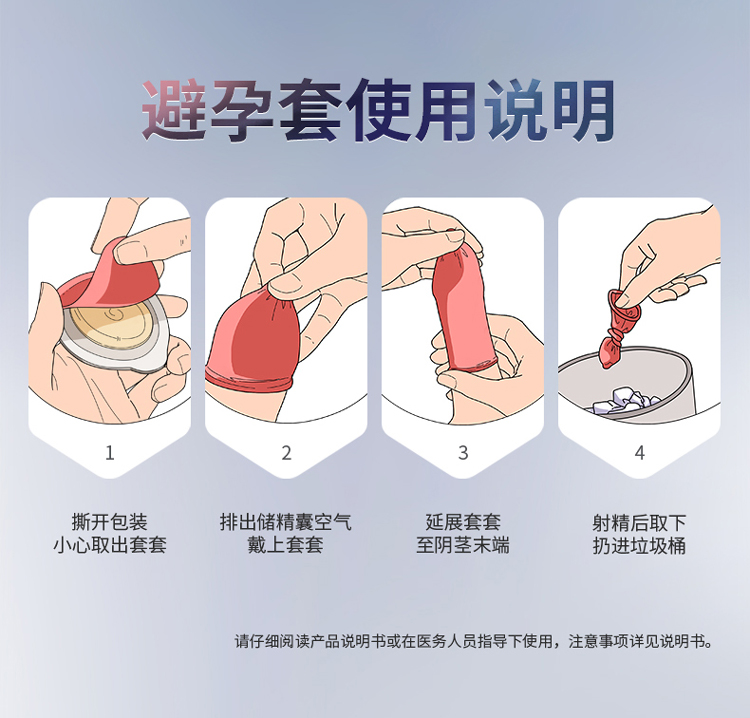 避孕套使用说明

1

撕开包装
小心取出套套

2

排出储精囊空气
戴上套套

3

延展套套
至阴茎末端

4

射精后取下
扔进垃圾桶

请仔细阅读产品说明书或在医务人员指导下使用，注意事项详见说明书。