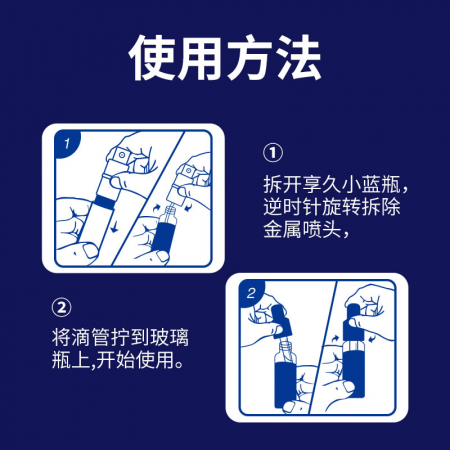 使用方法

1

①

拆开享久小蓝瓶，逆时针旋转拆除金属喷头，

②

将滴管拧到玻璃瓶上,开始使用。

2